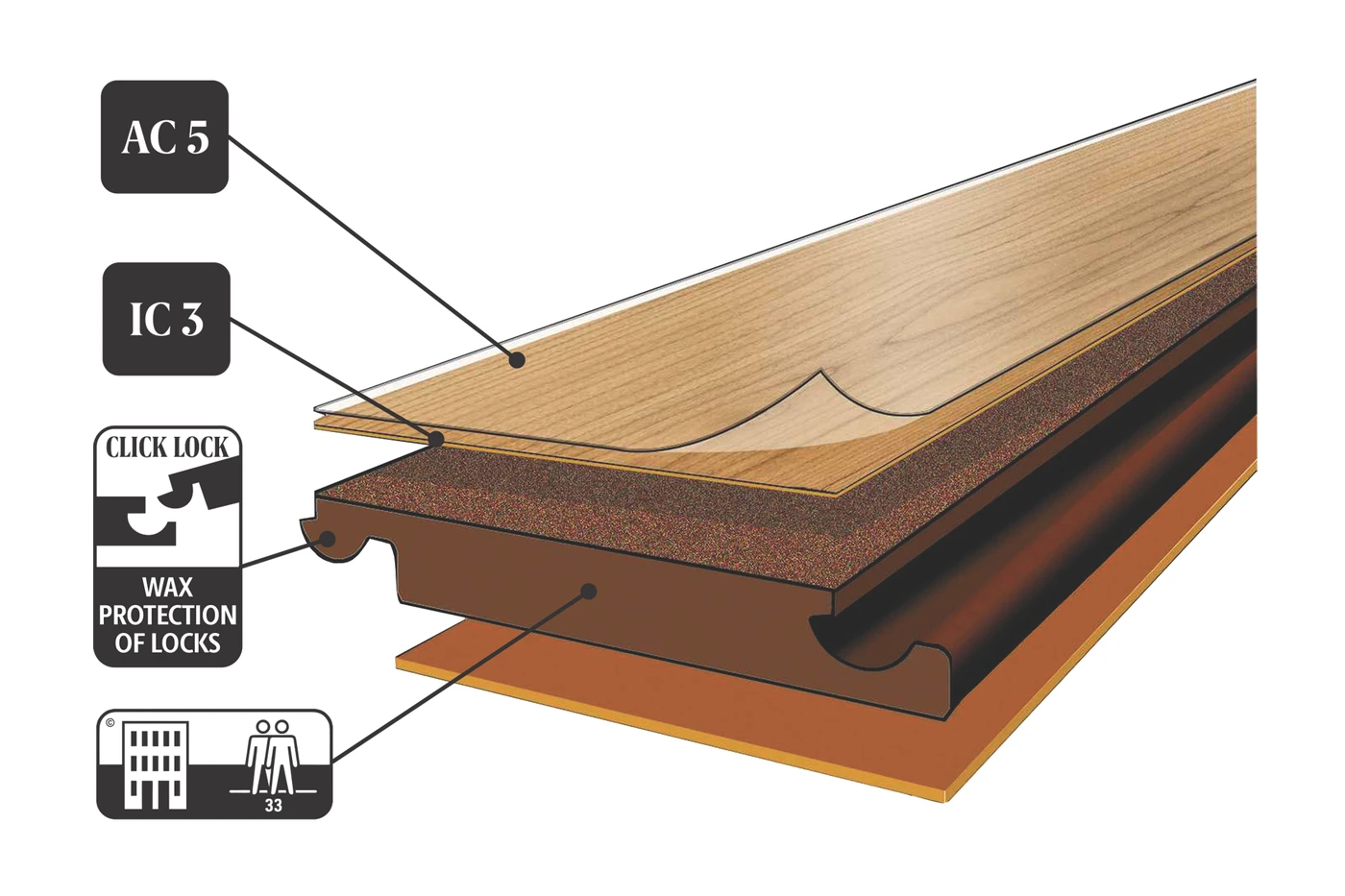 AC 5

IC 3

CLICK LOCK

WAX PROTECTION OF LOCKS

©

33